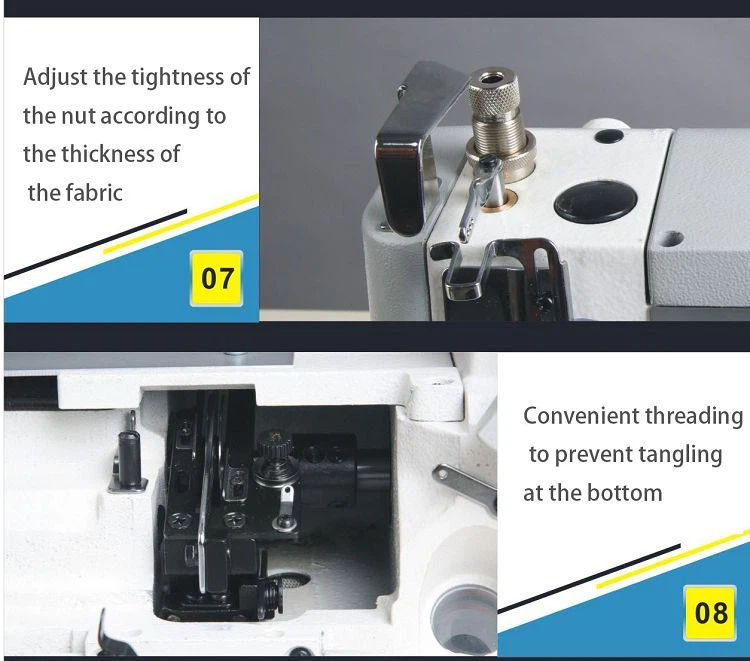 Adjust the tightness of the nut according to the thickness of the fabric

07

Convenient threading to prevent tangling at the bottom

08